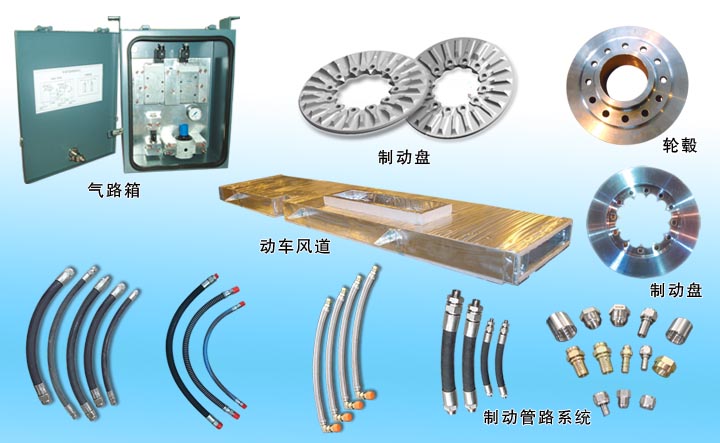 气路箱

制动盘

轮毂

动车风道

制动盘

制动管路系统