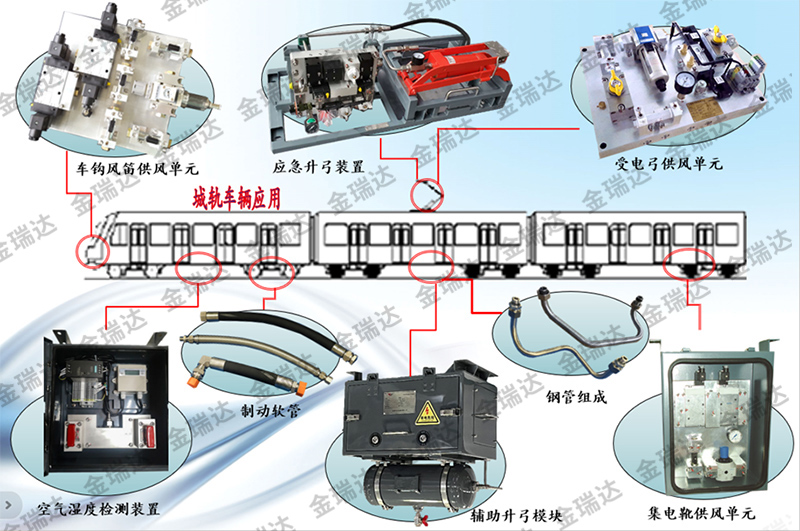 车钩风笛供风单元

应急升弓装置

受电弓供风单元

城轨车辆应用

制动软管

钢管组成

空气湿度检测装置

辅助升弓模块

集电靴供风单元

金瑞达